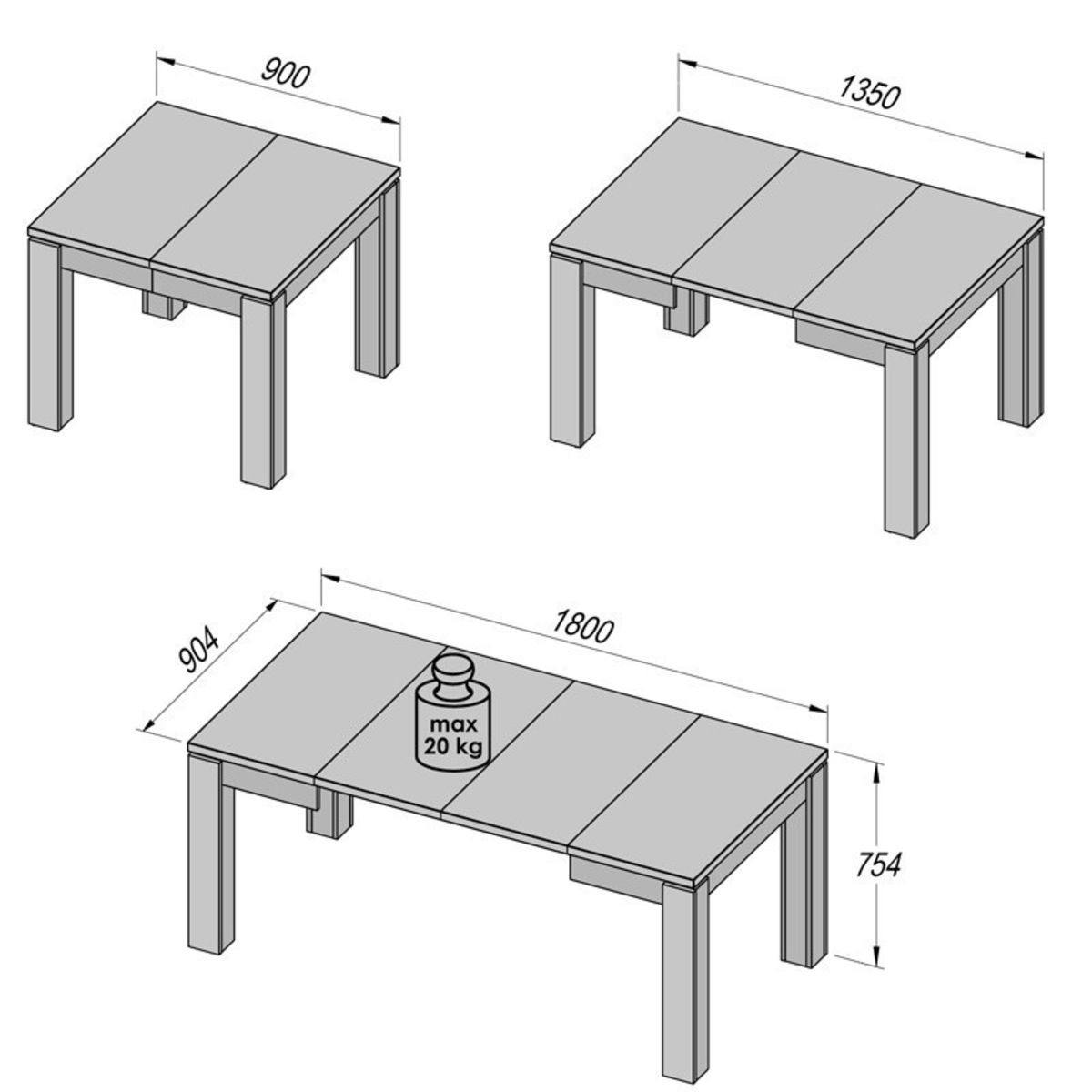 900

1350

904

1800

max
20 kg

754