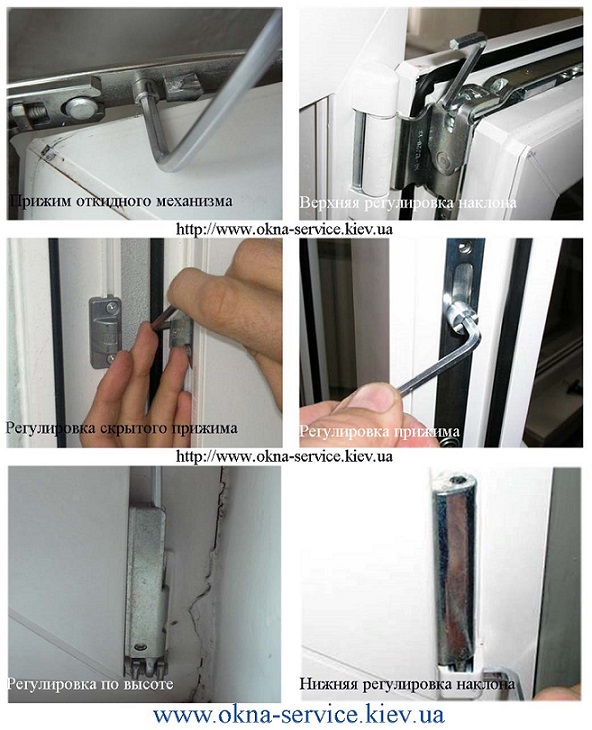 Прижим откидного механизма

Верхняя регулировка наклона

http://www.okna-service.kiev.ua

Регулировка скрытого прижима

Регулировка прижима

http://www.okna-service.kiev.ua

Регулировка по высоте

Нижняя регулировка наклона

www.okna-service.kiev.ua