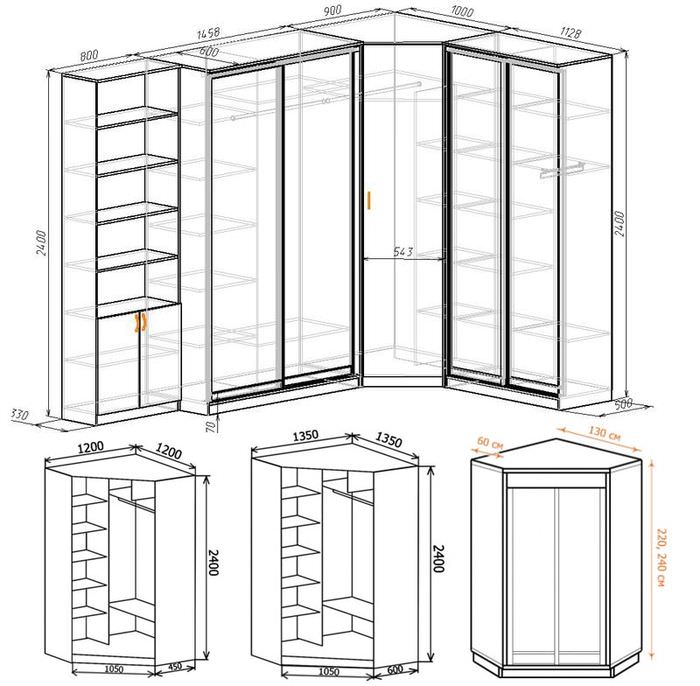 800
1458
600
900
1000
1128
2400
543
2400
330
70
500
1200
1200
2400
1050
450
1350
1350
2400
1050
600
60 см
130 см
220, 240 см