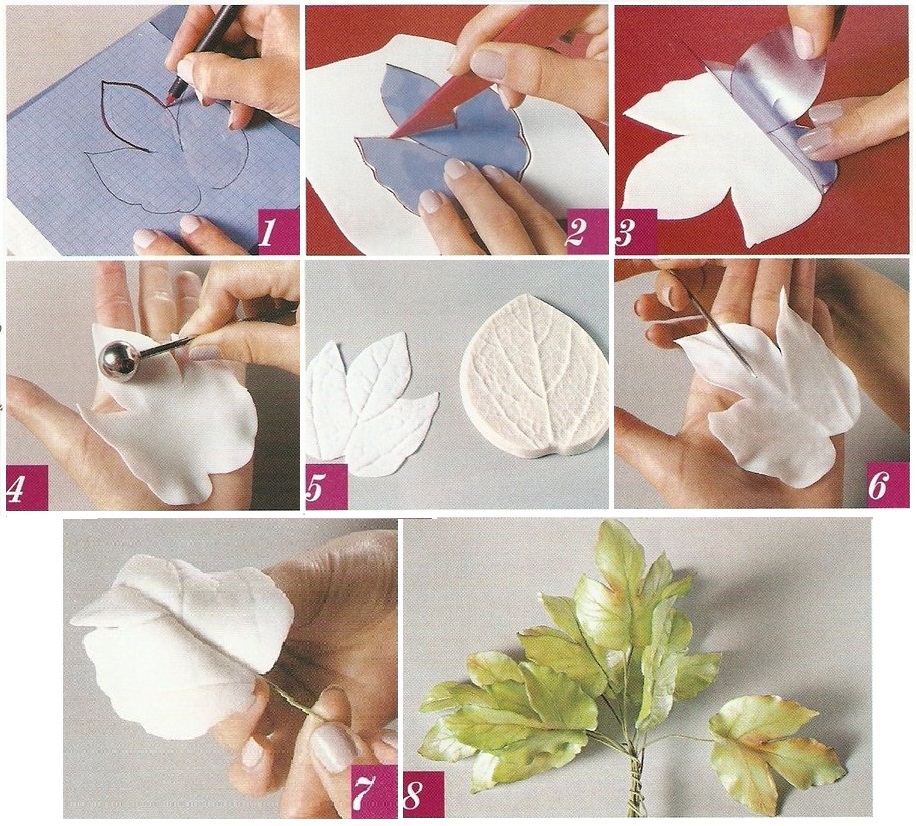 1
2
3
4
5
6
7
8