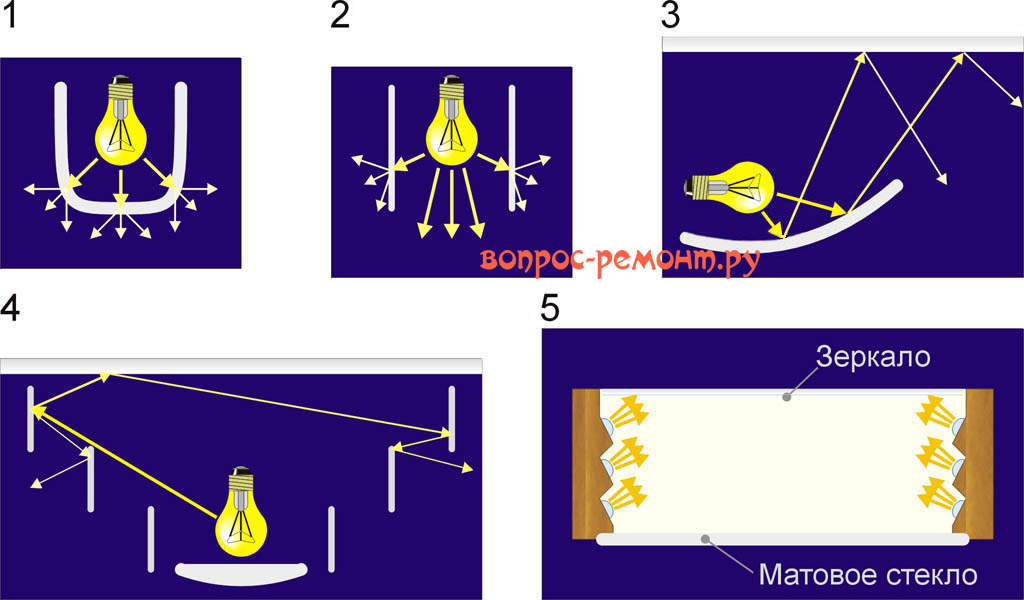 1

2

3

вопрос-ремонт.ру

4

5

Зеркало

Матовое стекло