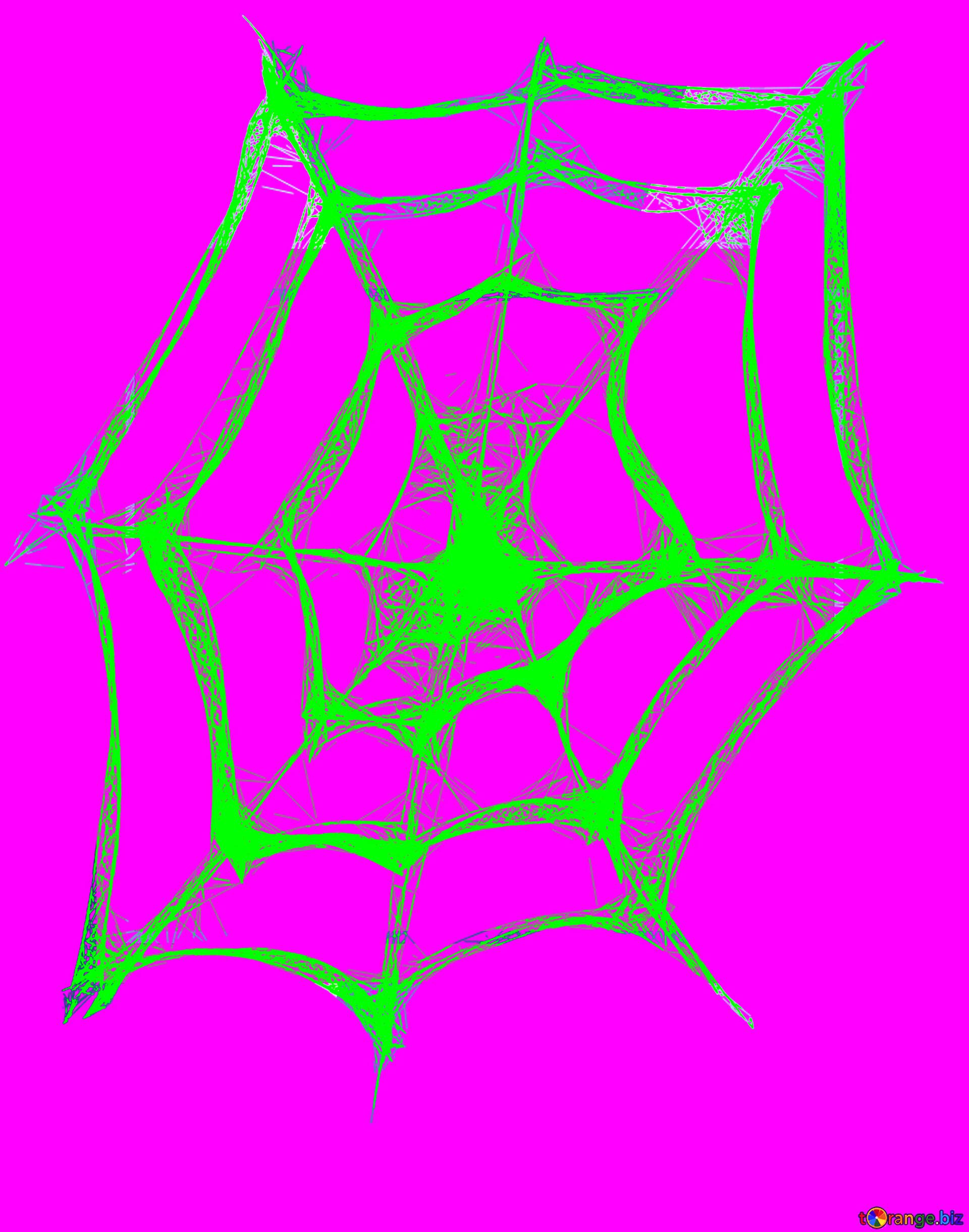 torange.biz