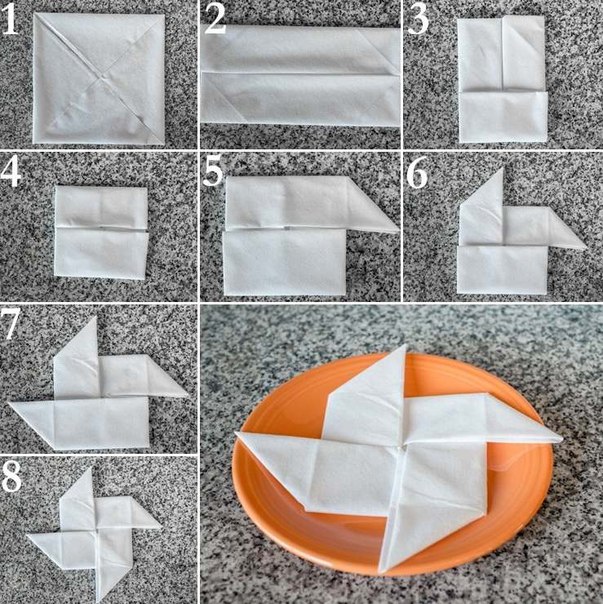 1
2
3
4
5
6
7
8