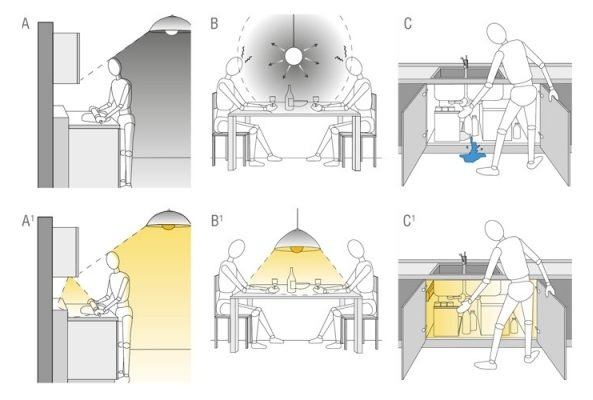 A

B

C

A$^1$

B$^1$

C$^1$