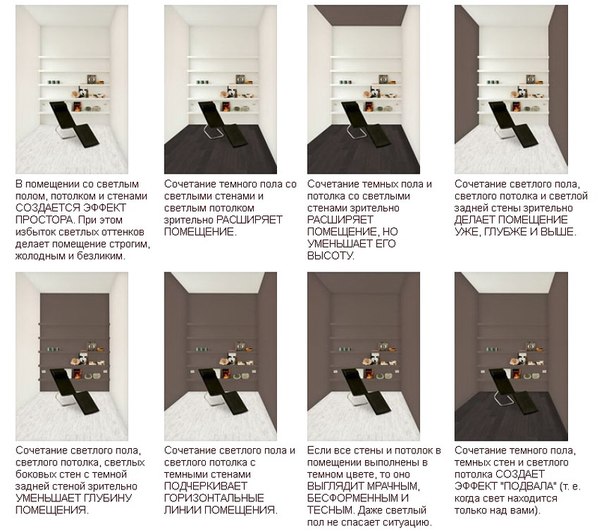 В помещении со светлым полом, потолком и стенами СОЗДАЕТСЯ ЭФФЕКТ ПРОСТОРА. При этом избыток светлых оттенков делает помещение строгим, холодным и безликим.

Сочетание темного пола со светлыми стенами и светлым потолком зрительно РАСШИРЯЕТ ПОМЕЩЕНИЕ.

Сочетание темных пола и потолка со светлыми стенами зрительно РАСШИРЯЕТ ПОМЕЩЕНИЕ, НО УМЕНЬШАЕТ ЕГО ВЫСОТУ.

Сочетание светлого пола, светлого потолка и светлой задней стены зрительно ДЕЛАЕТ ПОМЕЩЕНИЕ УЖЕ, ГЛУБЖЕ И ВЫШЕ.

Сочетание светлого пола, светлого потолка, светлых боковых стен с темной задней стеной зрительно УМЕНЬШАЕТ ГЛУБИНУ ПОМЕЩЕНИЯ.

Сочетание светлого пола и светлого потолка с темными стенами ПОДЧЕРКИВАЕТ ГОРИЗОНТАЛЬНЫЕ ЛИНИИ ПОМЕЩЕНИЯ.

Если все стены и потолок в помещении выполнены в темном цвете, то оно ВЫГЛЯДИТ МРАЧНЫМ, БЕСФОРМЕННЫМ И ТЕСНЫМ. Даже светлый пол не спасает ситуацию.

Сочетание темного пола, темных стен и светлого потолка СОЗДАЕТ ЭФФЕКТ "ПОДВАЛА" (т. е. когда свет находится только над вами).