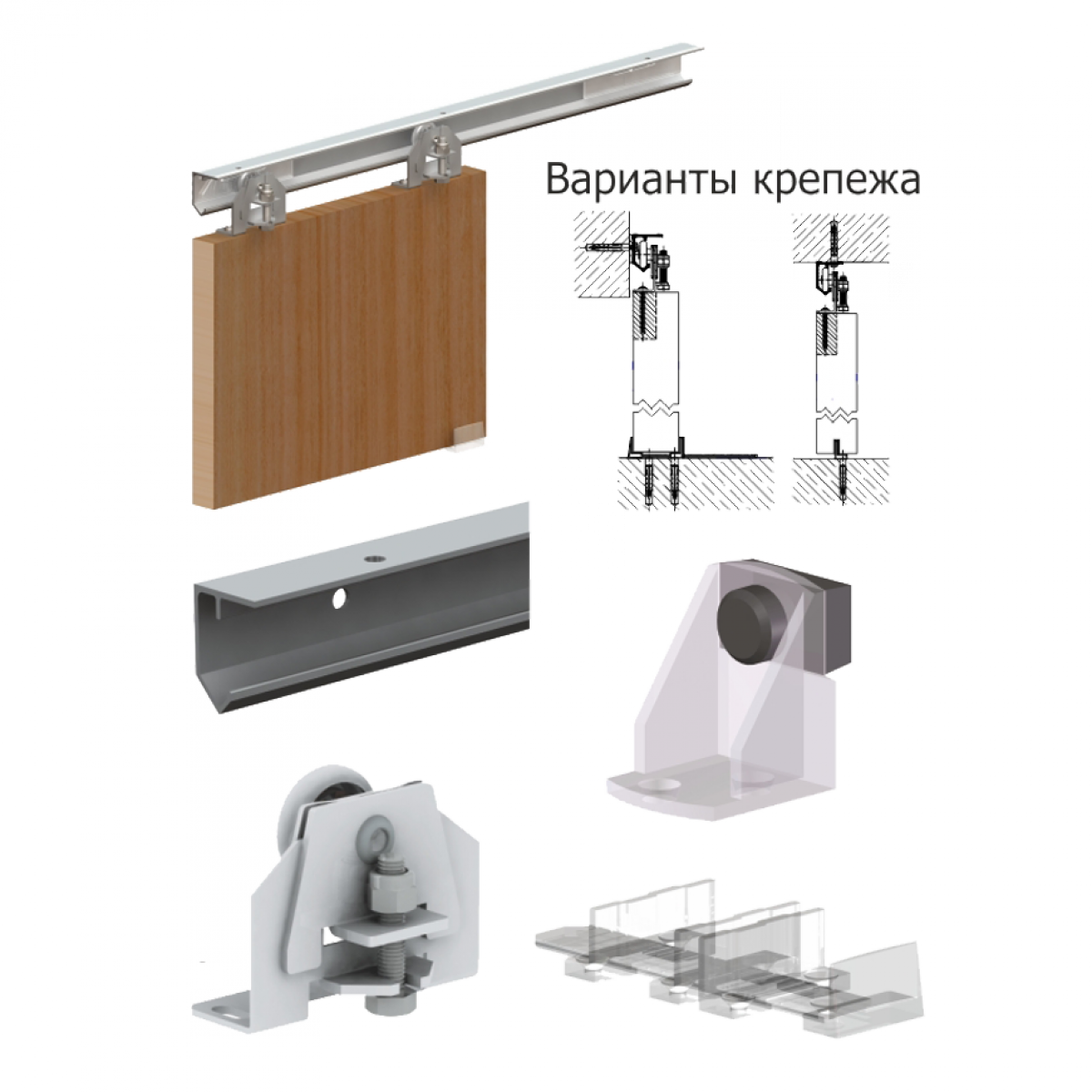 Варианты крепежа