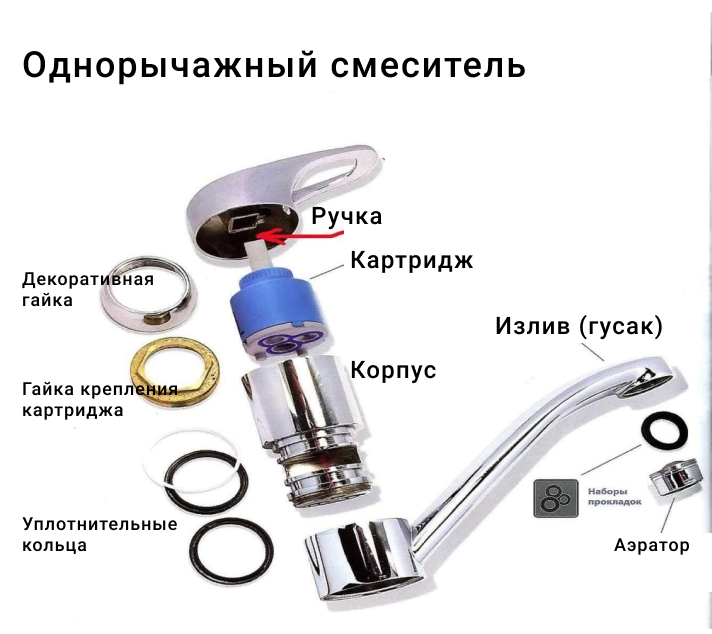 Однорычажный смеситель

Ручка

Картридж

Декоративная гайка

Излив (гусак)

Корпус

Гайка крепления картриджа

Наборы прокладок

Уплотнительные кольца

Аэратор