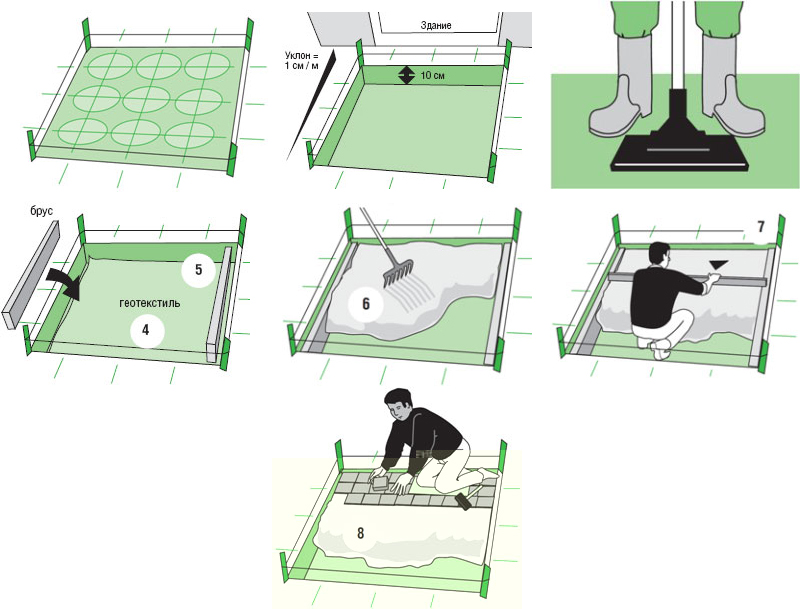 Здание
Уклон = 1 см / м
10 см
брус
5
геотекстиль
4
6
7
8