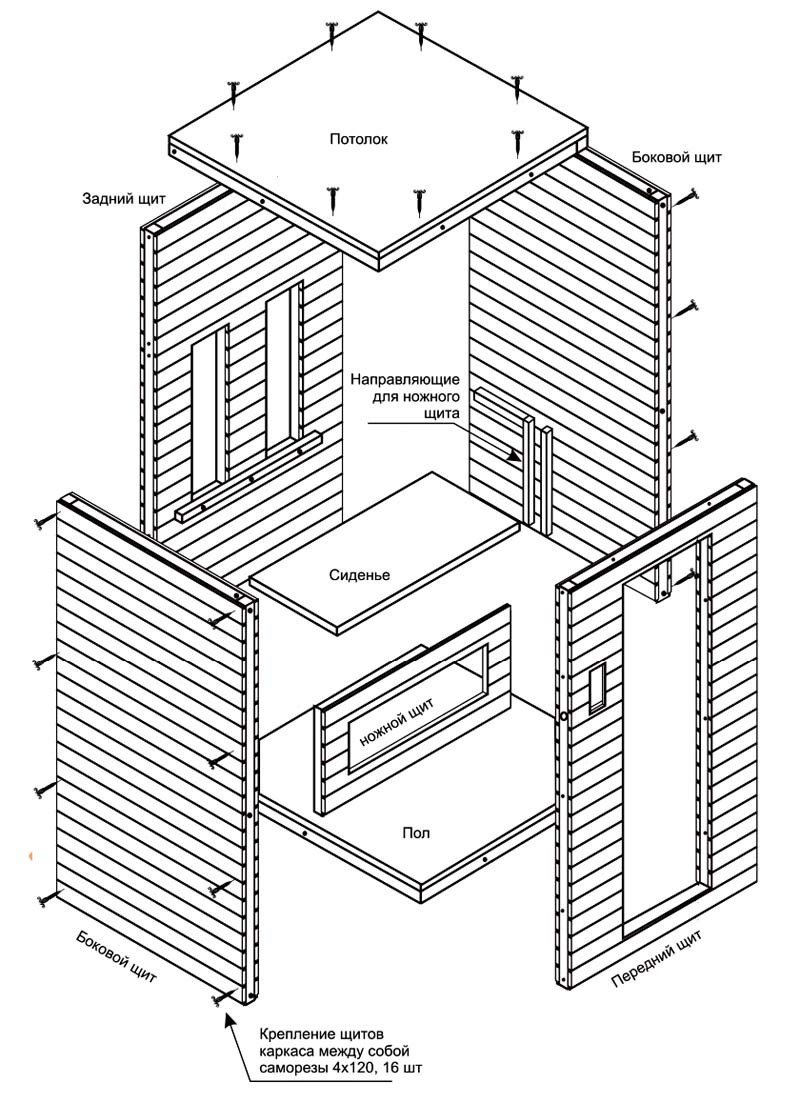 Потолок

Боковой щит

Задний щит

Направляющие для ножного щита

Сиденье

ножной щит

Пол

Боковой щит

Передний щит

Крепление щитов каркаса между собой саморезы 4х120, 16 шт