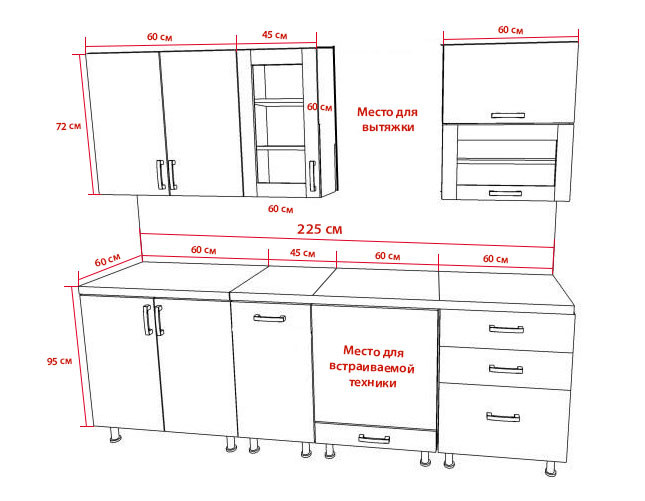 60 см
45 см
60 см
72 см
60 см
Место для вытяжки
60 см
225 см
60 см
60 см
45 см
60 см
60 см
95 см
Место для встраиваемой техники