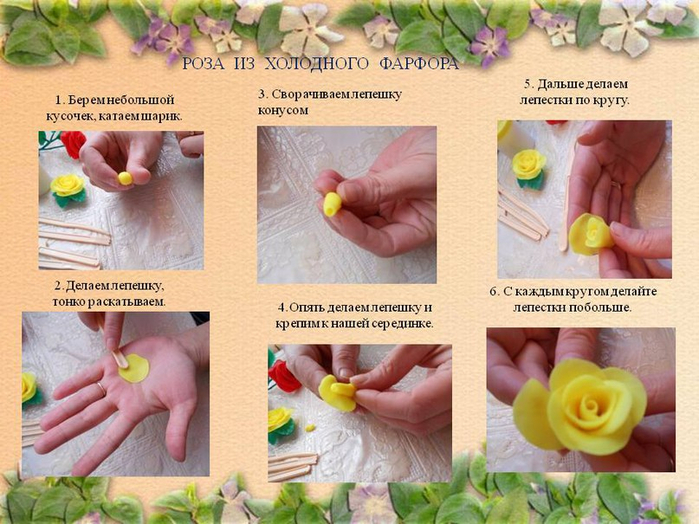 РОЗА ИЗ ХОЛОДНОГО ФАРФОРА

1. Берем небольшой кусочек, катаем шарик.

2. Делаем лепешку, тонко раскатываем.

3. Сворачиваем лепешку конусом

4. Опять делаем лепешку и крепим к нашей серединке.

5. Дальше делаем лепестки по кругу.

6. С каждым кругом делайте лепестки побольше.