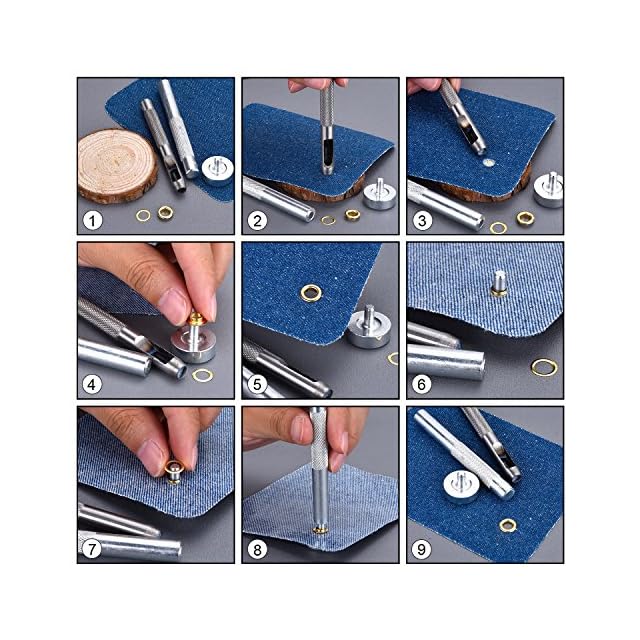 1
2
3
4
5
6
7
8
9