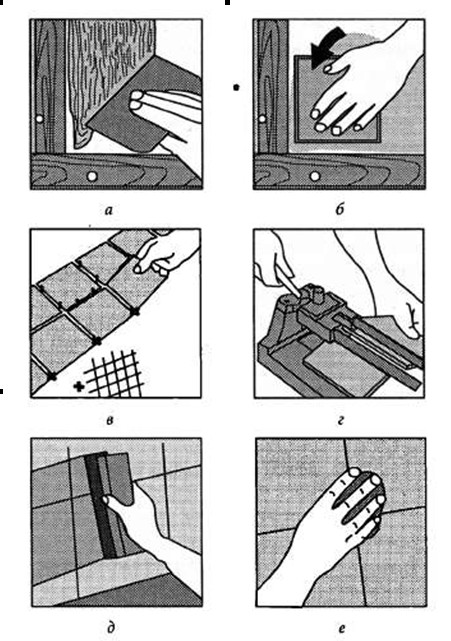 а

б

в

г

д

е