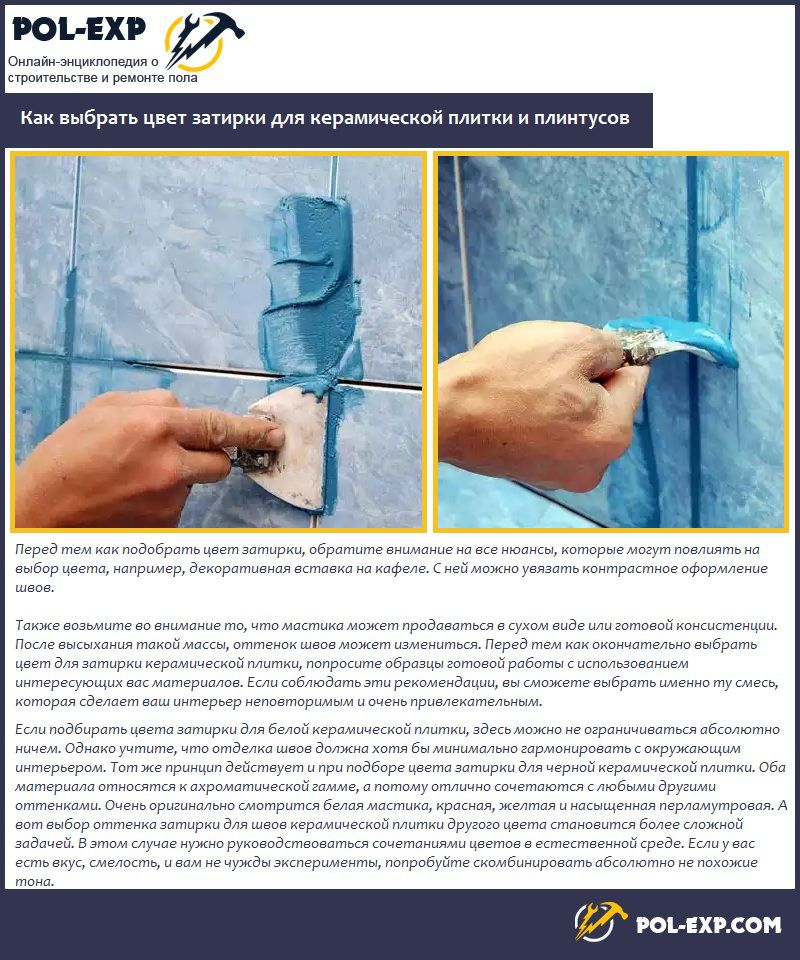 POL-EXP
Онлайн-энциклопедия о строительстве и ремонте пола

Как выбрать цвет затирки для керамической плитки и плинтусов

Перед тем как подобрать цвет затирки, обратите внимание на все нюансы, которые могут повлиять на выбор цвета, например, декоративная вставка на кафеле. С ней можно увязать контрастное оформление швов.

Также возьмите во внимание то, что мастика может продаваться в сухом виде или готовой консистенции. После высыхания такой массы, оттенок швов может измениться. Перед тем как окончательно выбрать цвет для затирки керамической плитки, попросите образцы готовой работы с использованием интересующих вас материалов. Если соблюдать эти рекомендации, вы сможете выбрать именно ту смесь, которая сделает ваш интерьер неповторимым и очень привлекательным.

Если подбирать цвета затирки для белой керамической плитки, здесь можно не ограничиваться абсолютно ничем. Однако учтите, что отделка швов должна хотя бы минимально гармонировать с окружающим интерьером. Тот же принцип действует и при подборе цвета затирки для черной керамической плитки. Оба материала относятся к ахроматической гамме, а потому отлично сочетаются с любыми другими оттенками. Очень оригинально смотрится белая мастика, красная, желтая и насыщенная перламутровая. А вот выбор оттенка затирки для швов керамической плитки другого цвета становится более сложной задачей. В этом случае нужно руководствоваться сочетаниями цветов в естественной среде. Если у вас есть вкус, смелость, и вам не чужды эксперименты, попробуйте скомбинировать абсолютно не похожие тона.

POL-EXP.COM