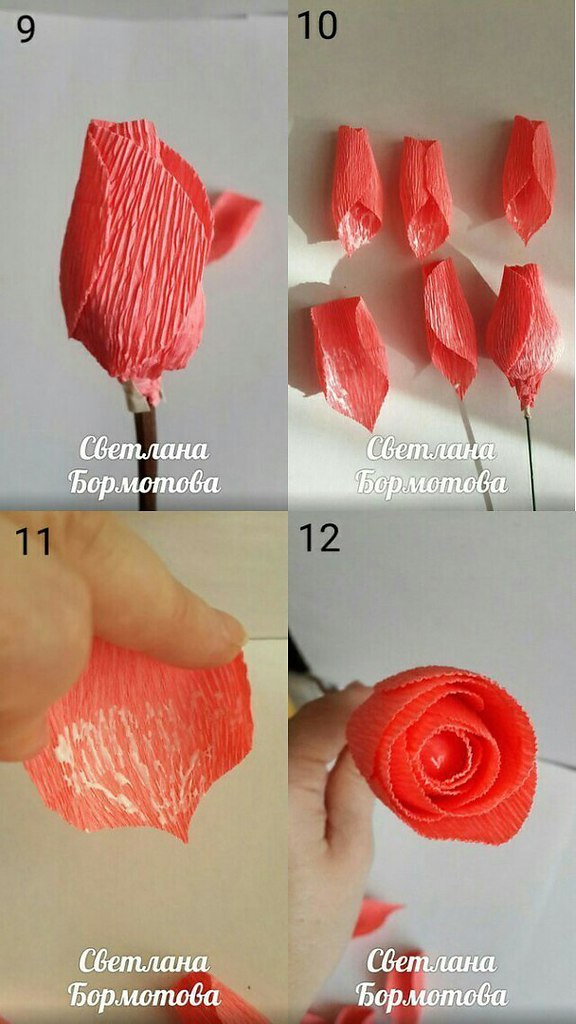 9

Светлана Бормотова

10

Светлана Бормотова

11

Светлана Бормотова

12

Светлана Бормотова