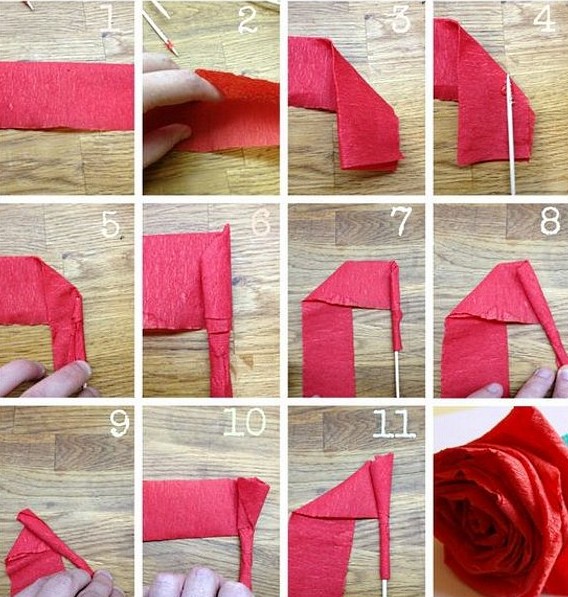 1
2
3
4
5
6
7
8
9
10
11