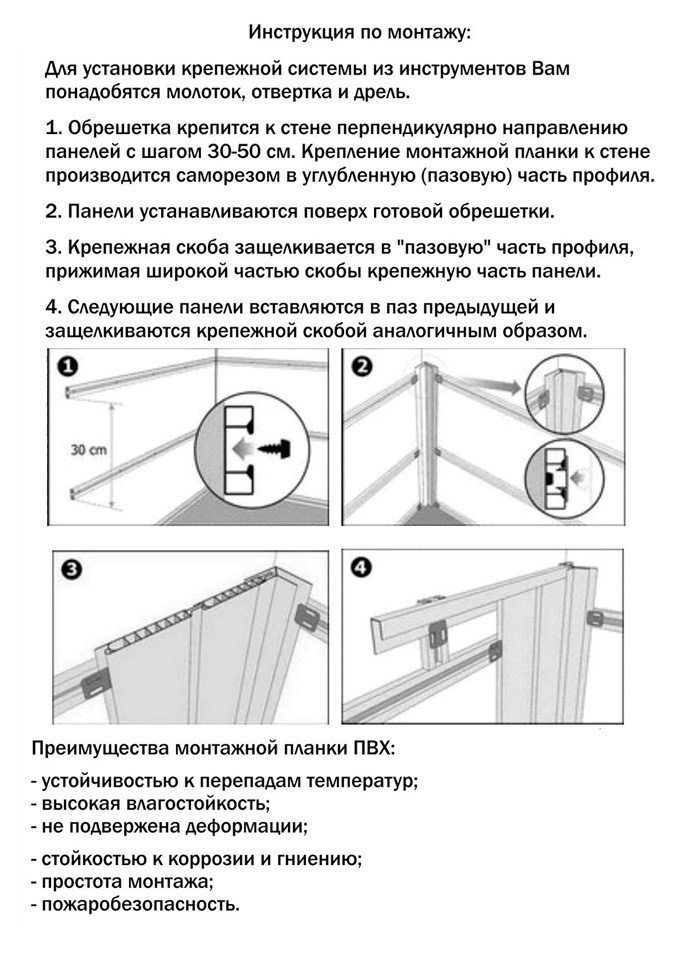 Инструкция по монтажу:

Для установки крепежной системы из инструментов Вам понадобятся молоток, отвертка и дрель.

1. Обрешетка крепится к стене перпендикулярно направлению панелей с шагом 30-50 см. Крепление монтажной планки к стене производится саморезом в углубленную (пазовую) часть профиля.

2. Панели устанавливаются поверх готовой обрешетки.

3. Крепежная скоба защелкивается в "пазовую" часть профиля, прижимая широкой частью скобы крепежную часть панели.

4. Следующие панели вставляются в паз предыдущей и защелкиваются крепежной скобой аналогичным образом.

1

30 cm

2

3

4

Преимущества монтажной планки ПВХ:

- устойчивостью к перепадам температур;
- высокая влагостойкость;
- не подвержена деформации;

- стойкостью к коррозии и гниению;
- простота монтажа;
- пожаробезопасность.