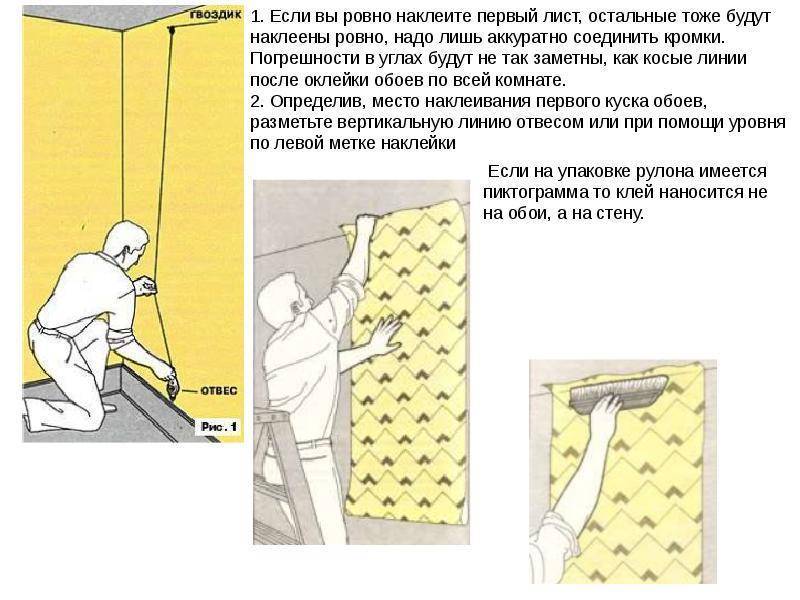 ГВОЗДИК

ОТВЕС

Рис. 1

1. Если вы ровно наклеите первый лист, остальные тоже будут наклеены ровно, надо лишь аккуратно соединить кромки. Погрешности в углах будут не так заметны, как косые линии после оклейки обоев по всей комнате.
2. Определив, место наклеивания первого куска обоев, разметьте вертикальную линию отвесом или при помощи уровня по левой метке наклейки

Если на упаковке рулона имеется пиктограмма то клей наносится не на обои, а на стену.