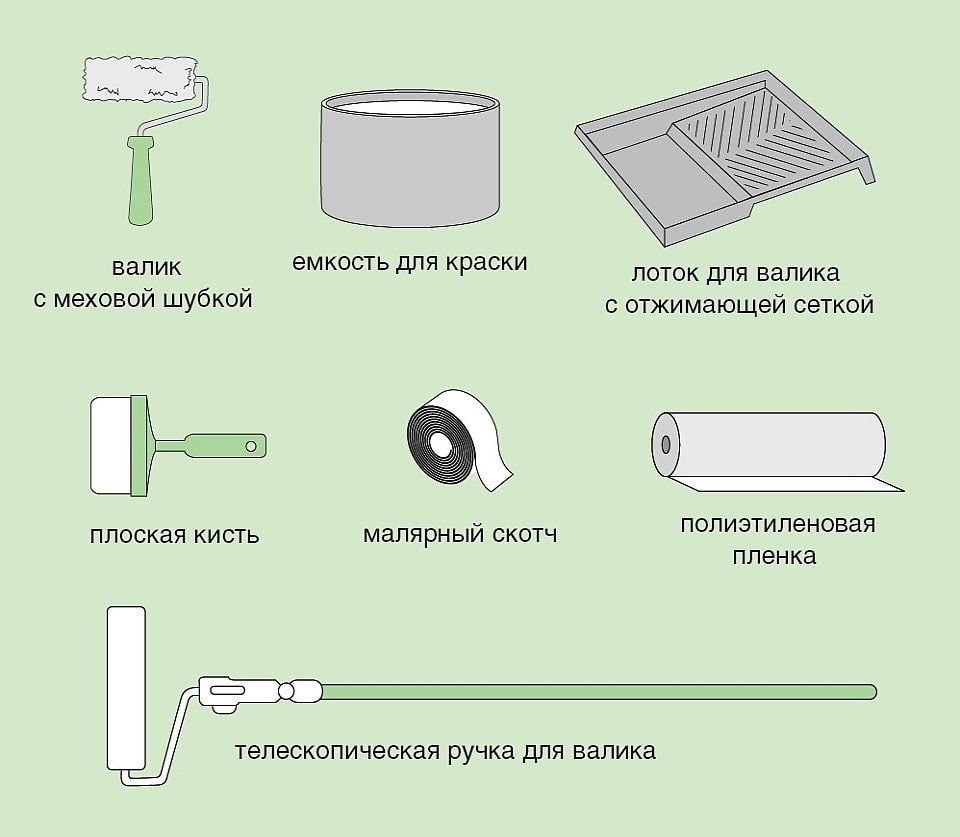 валик
с меховой шубкой

емкость для краски

лоток для валика
с отжимающей сеткой

плоская кисть

малярный скотч

полиэтиленовая
пленка

телескопическая ручка для валика