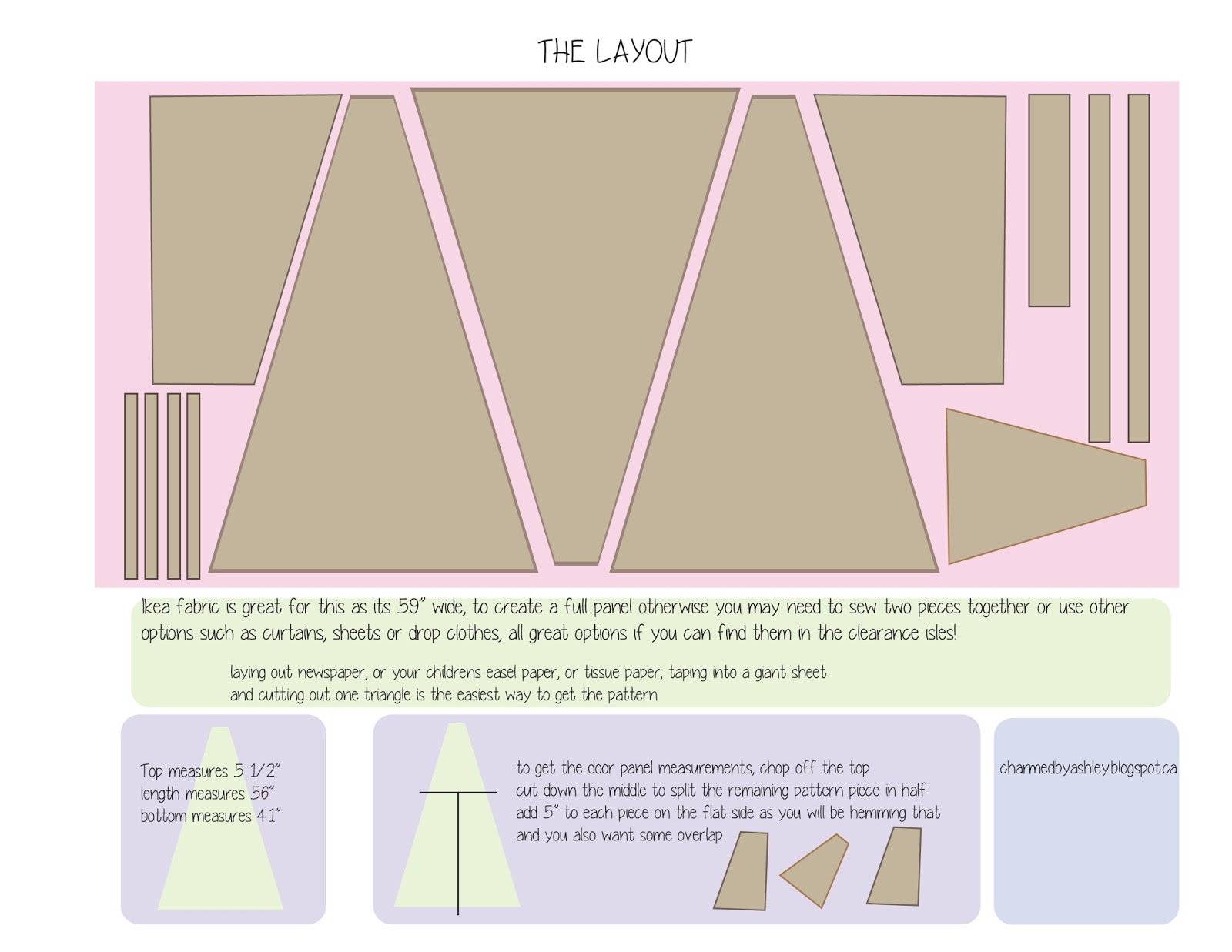 THE LAYOUT

Ikea fabric is great for this as its 59" wide, to create a full panel otherwise you may need to sew two pieces together or use other options such as curtains, sheets or drop clothes, all great options if you can find them in the clearance isles!

laying out newspaper, or your childrens easel paper, or tissue paper, taping into a giant sheet and cutting out one triangle is the easiest way to get the pattern

Top measures 5 1/2"
length measures 56"
bottom measures 41"

to get the door panel measurements, chop off the top
cut down the middle to split the remaining pattern piece in half
add 5" to each piece on the flat side as you will be hemming that and you also want some overlap

charmedbyashley.blogspot.ca