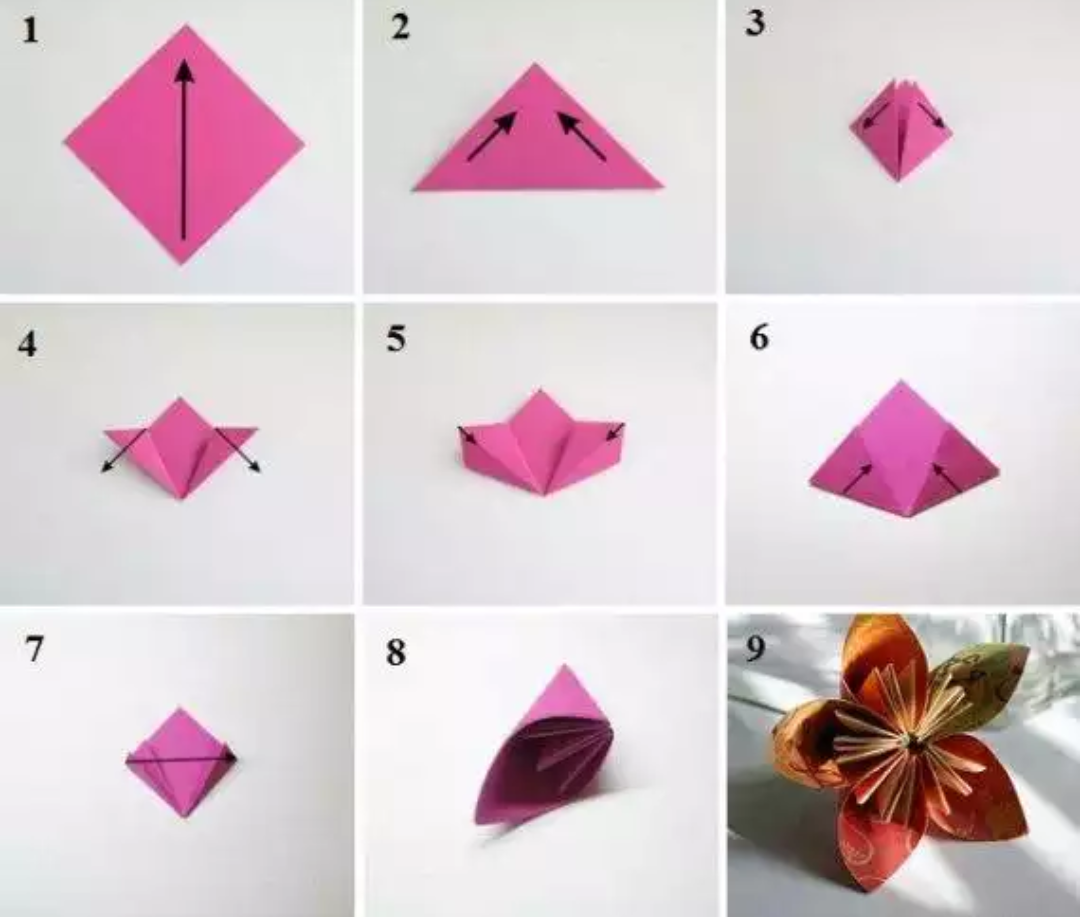 1

2

3

4

5

6

7

8

9