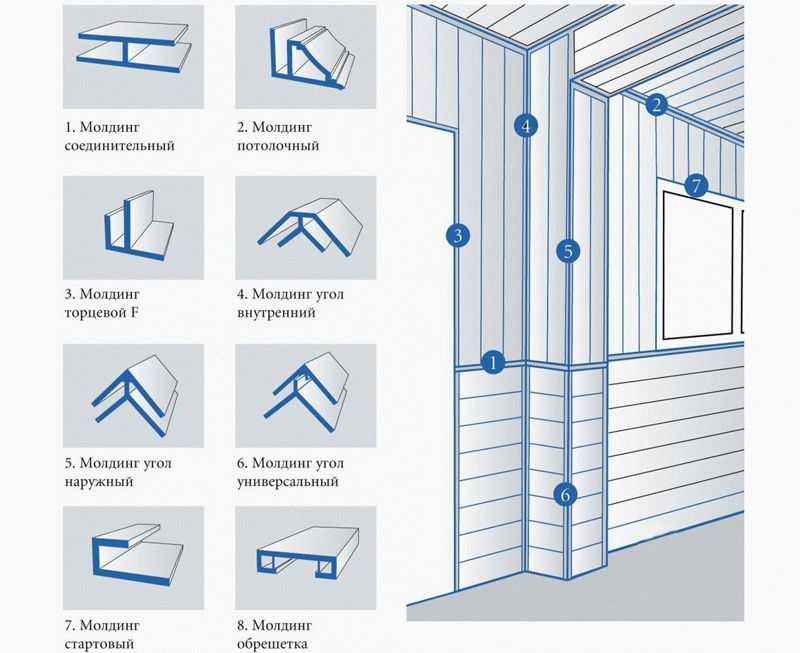 1. Молдинг соединительный

2. Молдинг потолочный

3. Молдинг торцевой F

4. Молдинг угол внутренний

5. Молдинг угол наружный

6. Молдинг угол универсальный

7. Молдинг стартовый

8. Молдинг обрешетка

4

2

7

3

5

1

6