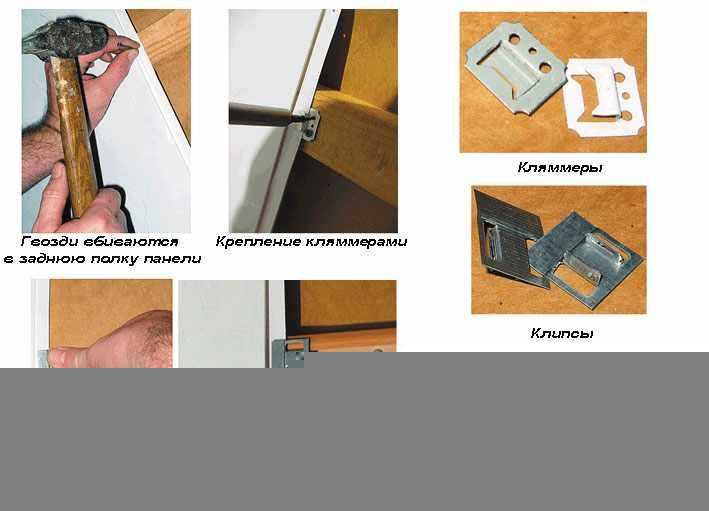 Гвозди вбиваются в заднюю полку панели

Крепление кляммерами

Кляммеры

Клипсы