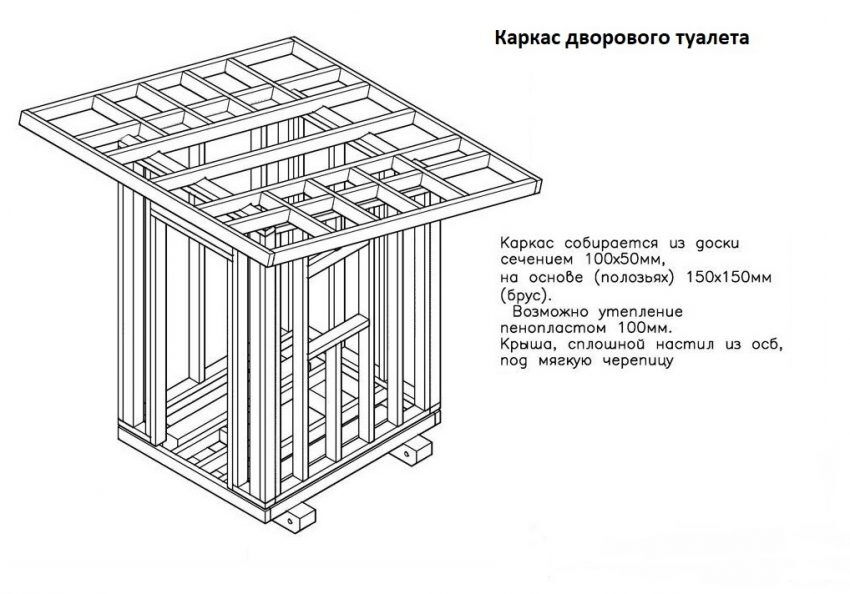 Каркас дворового туалета

Каркас собирается из доски сечением 100х50мм, на основе (полозьях) 150х150мм (брус).
Возможно утепление пенопластом 100мм.
Крыша, сплошной настил из осб, под мягкую черепицу