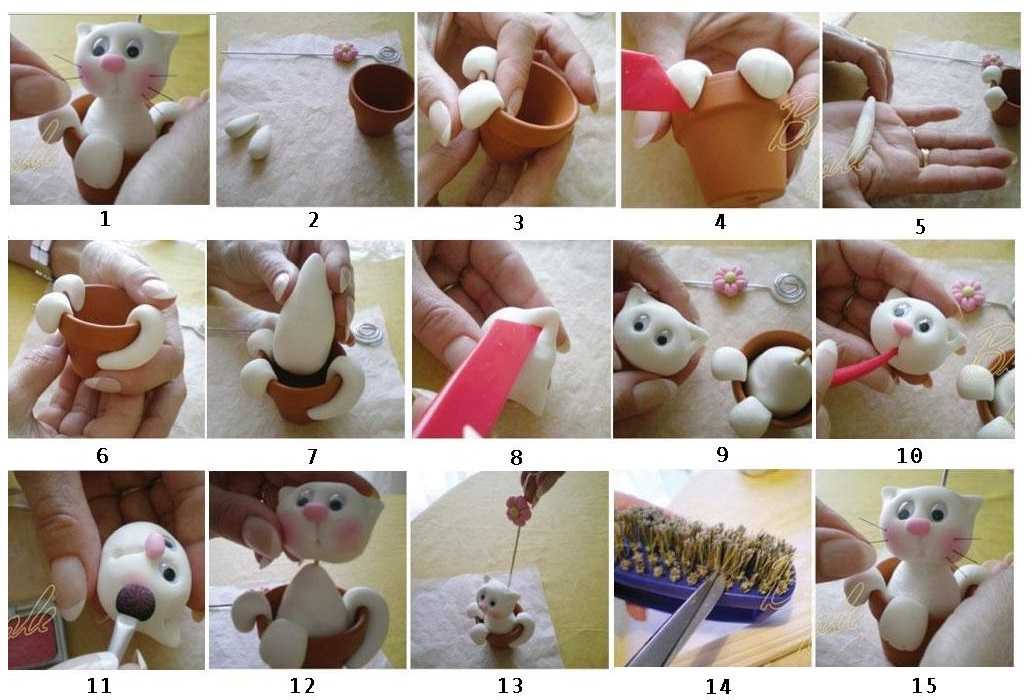 1
2
3
4
5
6
7
8
9
10
11
12
13
14
15