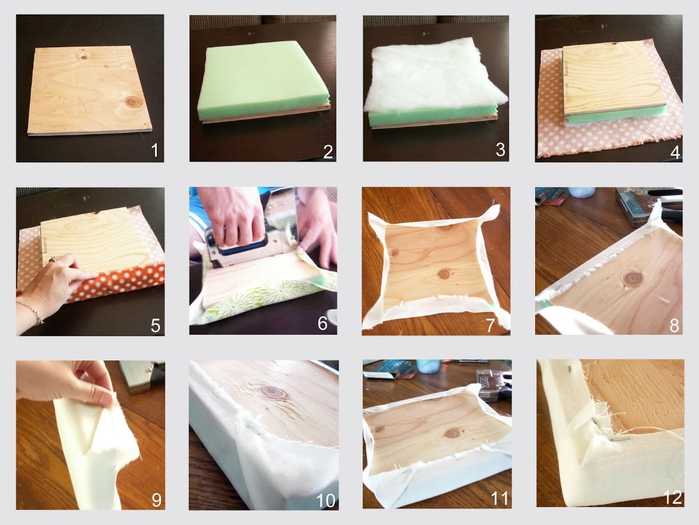 1
2
3
4
5
6
7
8
9
10
11
12