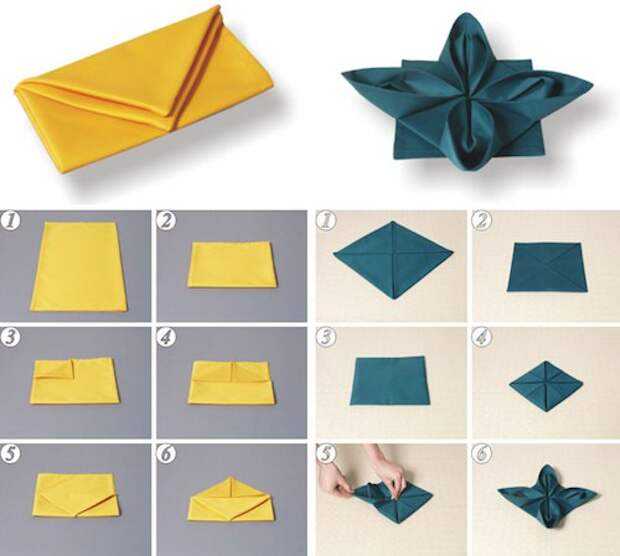 1
2
3
4
5
6
1
2
3
4
5
6