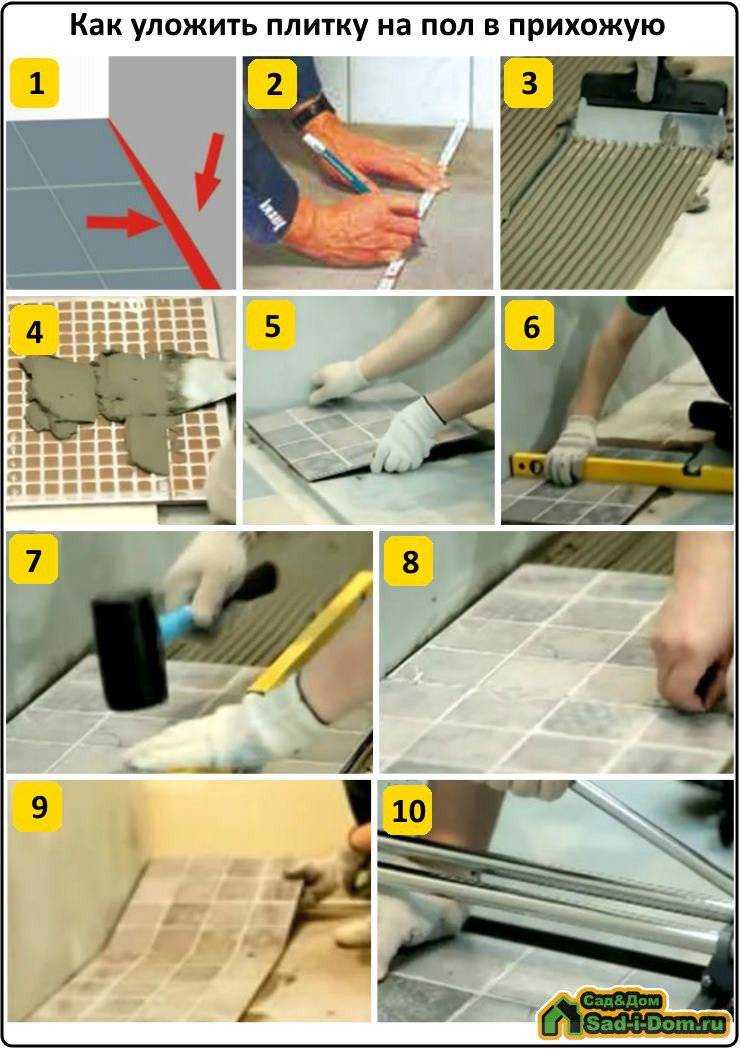 Как уложить плитку на пол в прихожую

1

2

3

4

5

6

7

8

9

10

Сад&Дом
Sad-i-Dom.ru