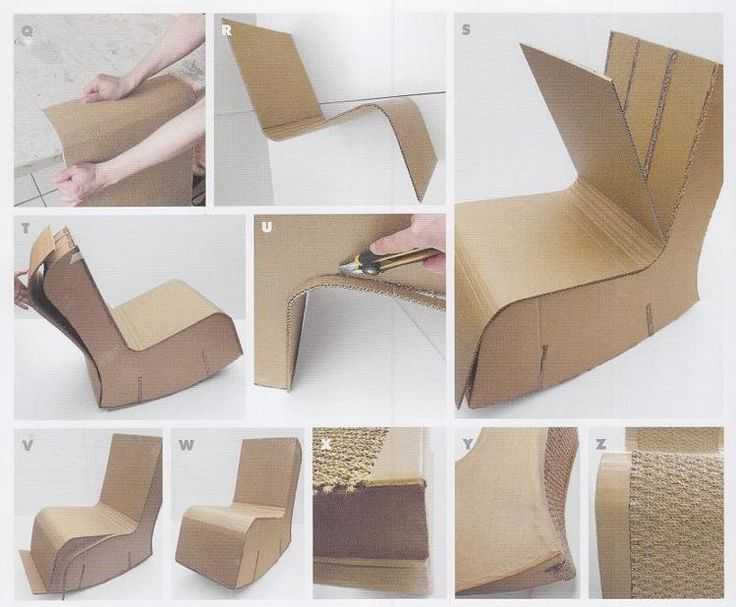 Q
R
S
T
U
V
W
X
Y
Z