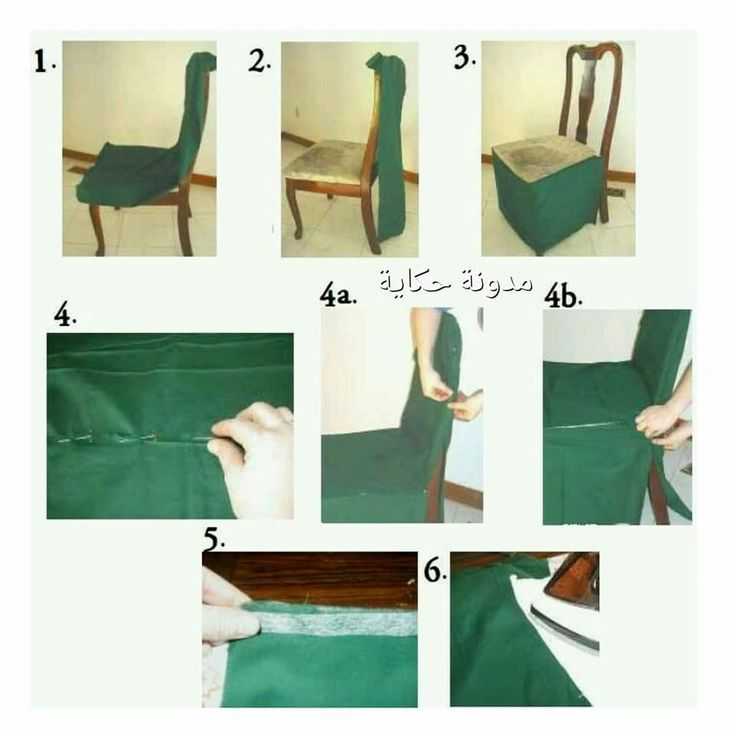 1.

2.

3.

مدونة حكاية

4.

4a.

4b.

5.

6.