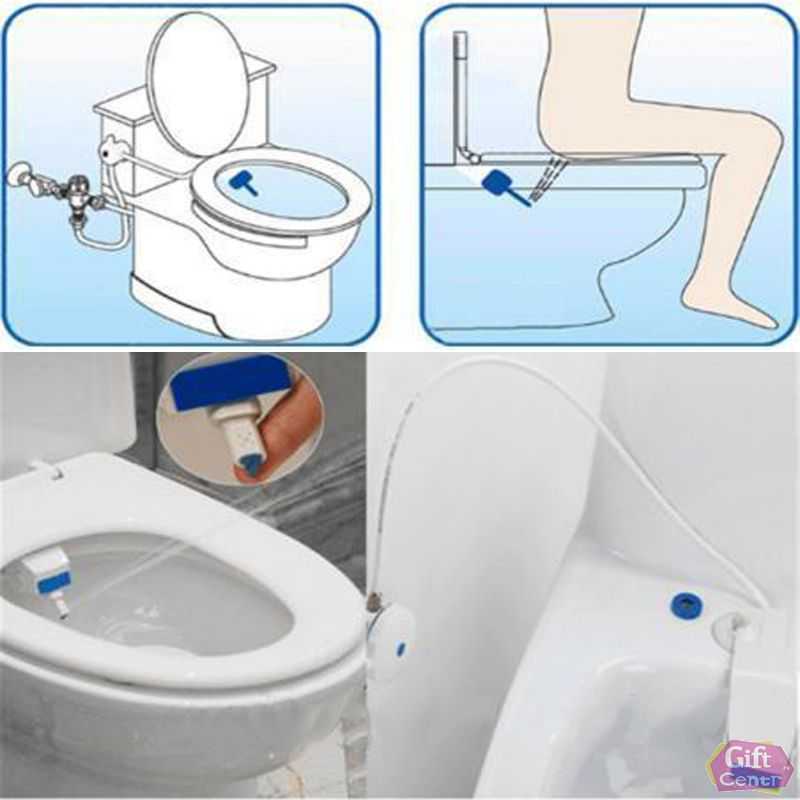 Gift Centr