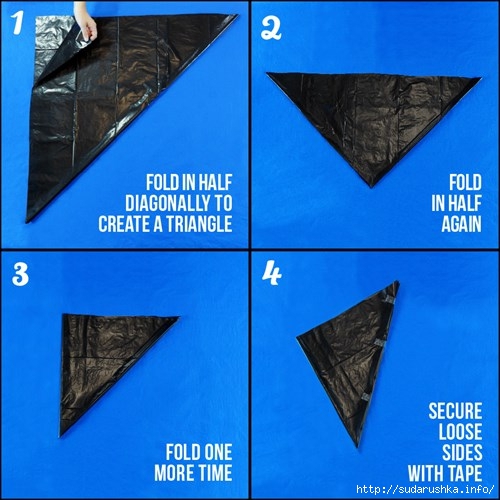 1

FOLD IN HALF DIAGONALLY TO CREATE A TRIANGLE

2

FOLD IN HALF AGAIN

3

FOLD ONE MORE TIME

4

SECURE LOOSE SIDES WITH TAPE

http://sudarushka.info/