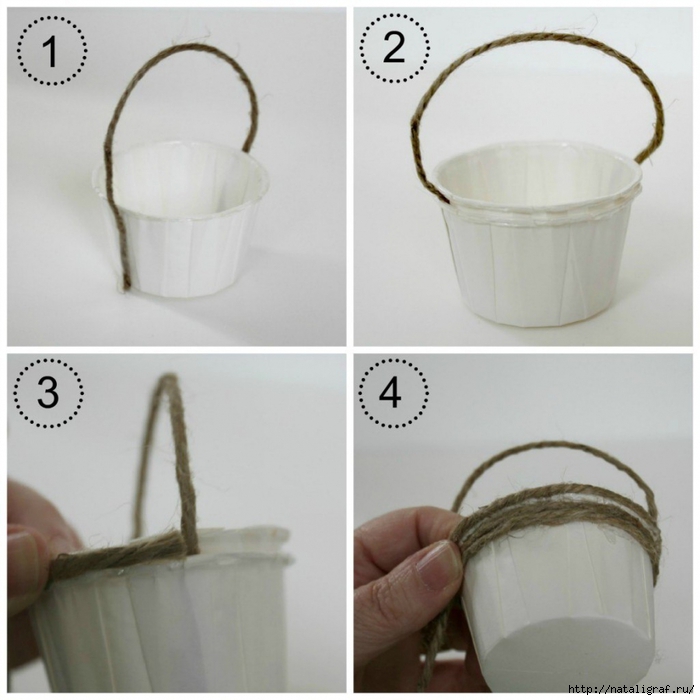 1

2

3

4

http://nataligraf.ru/