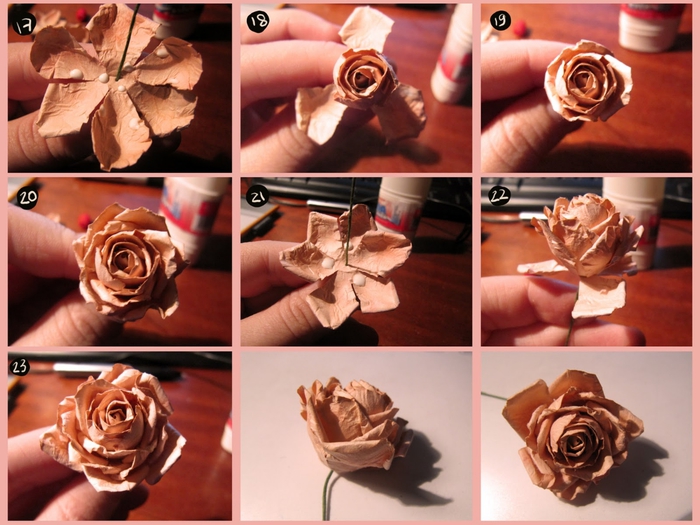 17
18
19
20
21
22
23