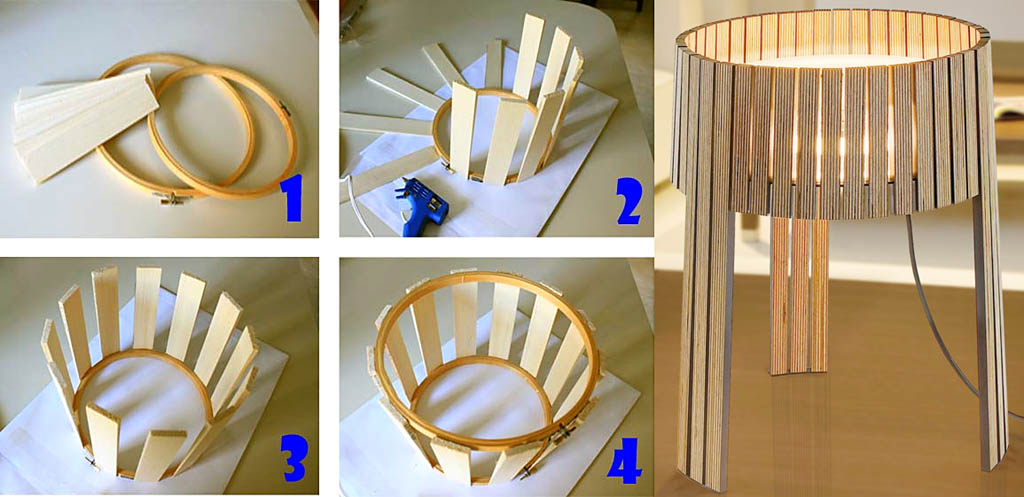 1
2
3
4