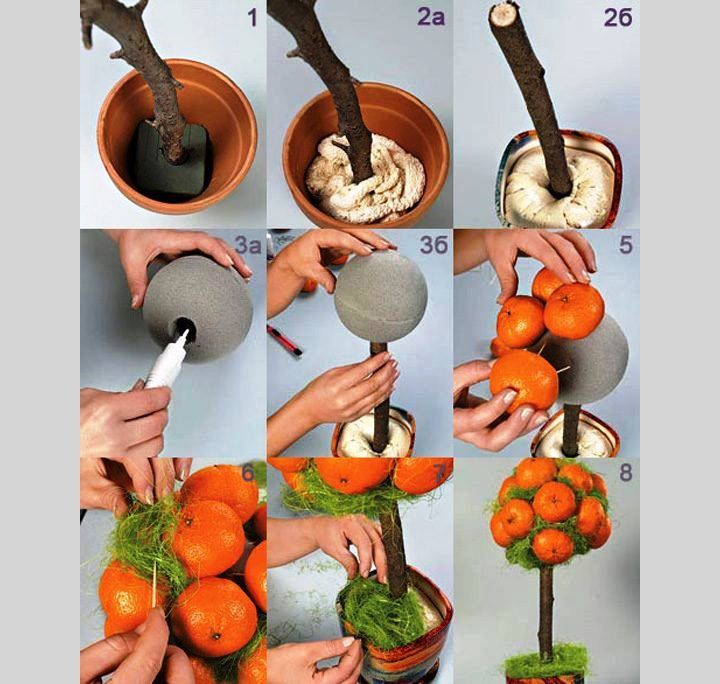 1
2а
2б
3а
3б
5
6
7
8