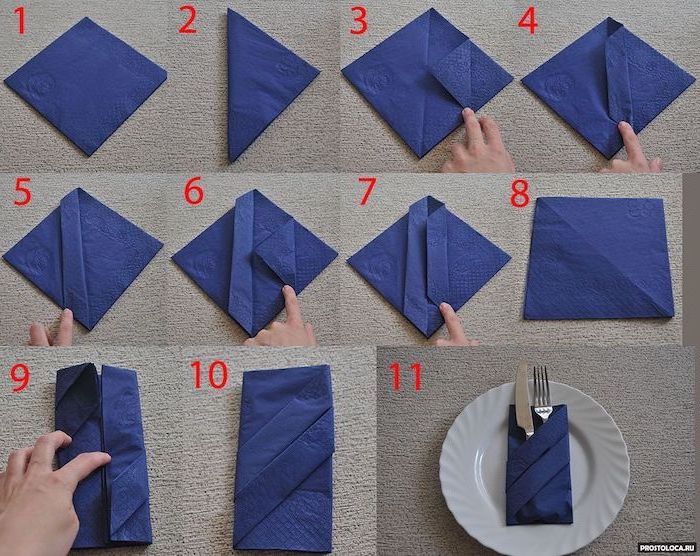 1
2
3
4
5
6
7
8
9
10
11
PROSTOLOCA.RU