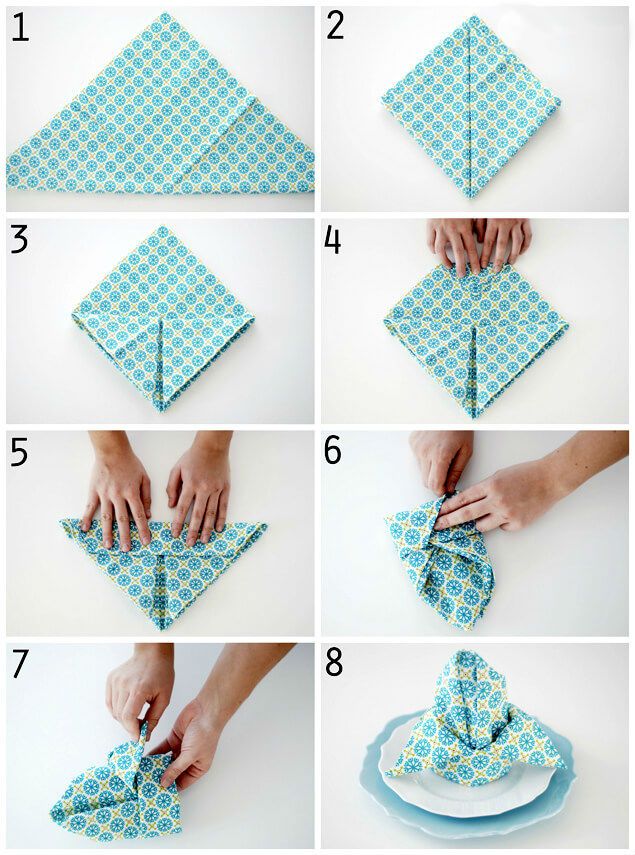 1

2

3

4

5

6

7

8