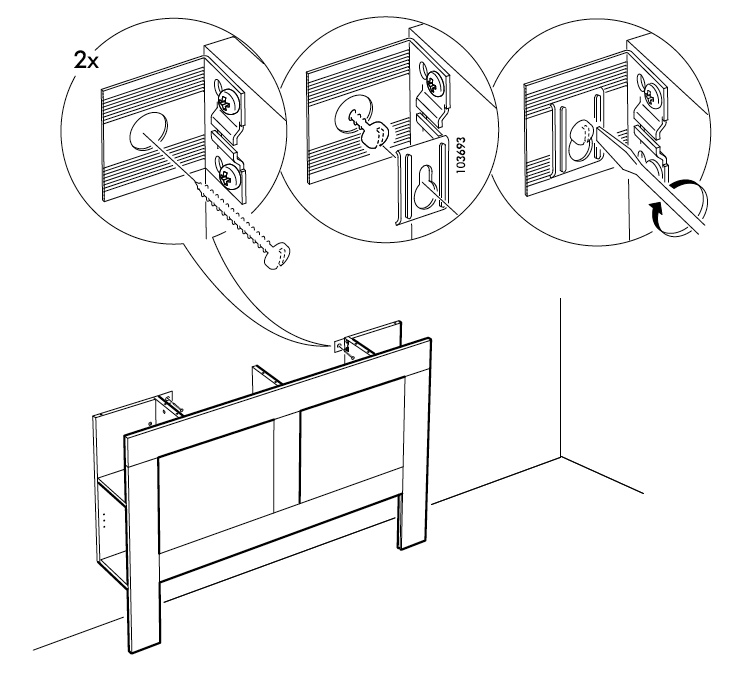 2x

103693