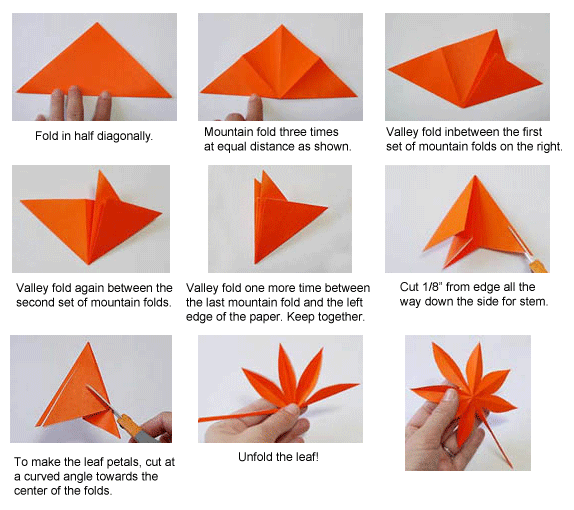 Fold in half diagonally.

Mountain fold three times at equal distance as shown.

Valley fold inbetween the first set of mountain folds on the right.

Valley fold again between the second set of mountain folds.

Valley fold one more time between the last mountain fold and the left edge of the paper. Keep together.

Cut 1/8" from edge all the way down the side for stem.

To make the leaf petals, cut at a curved angle towards the center of the folds.

Unfold the leaf!