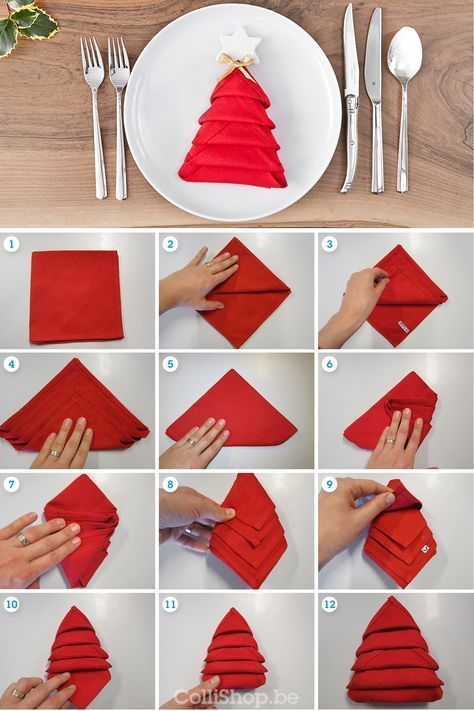 1
2
3
4
5
6
7
8
9
10
11
12
ColliShop.be