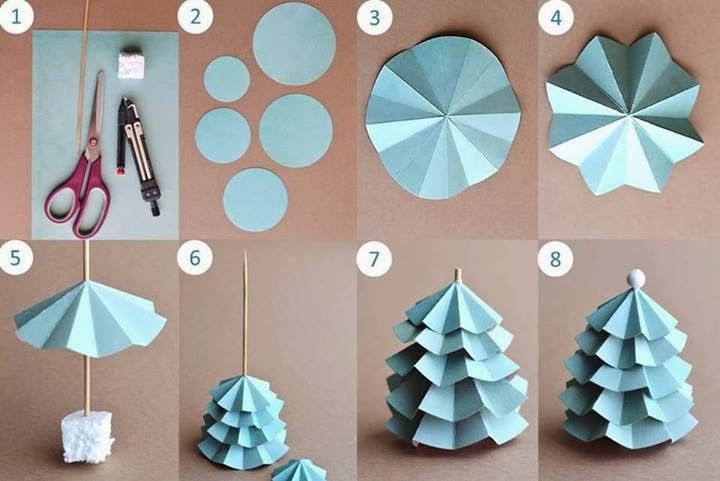 1
2
3
4
5
6
7
8