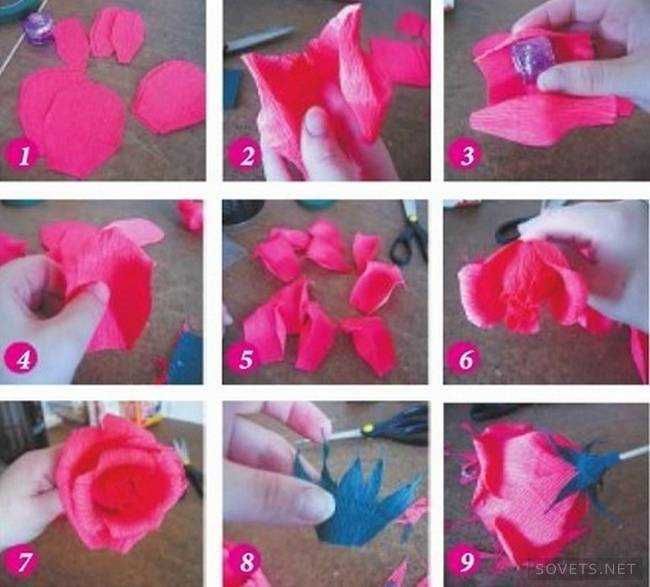 1
2
3
4
5
6
7
8
9
SOVETS.NET