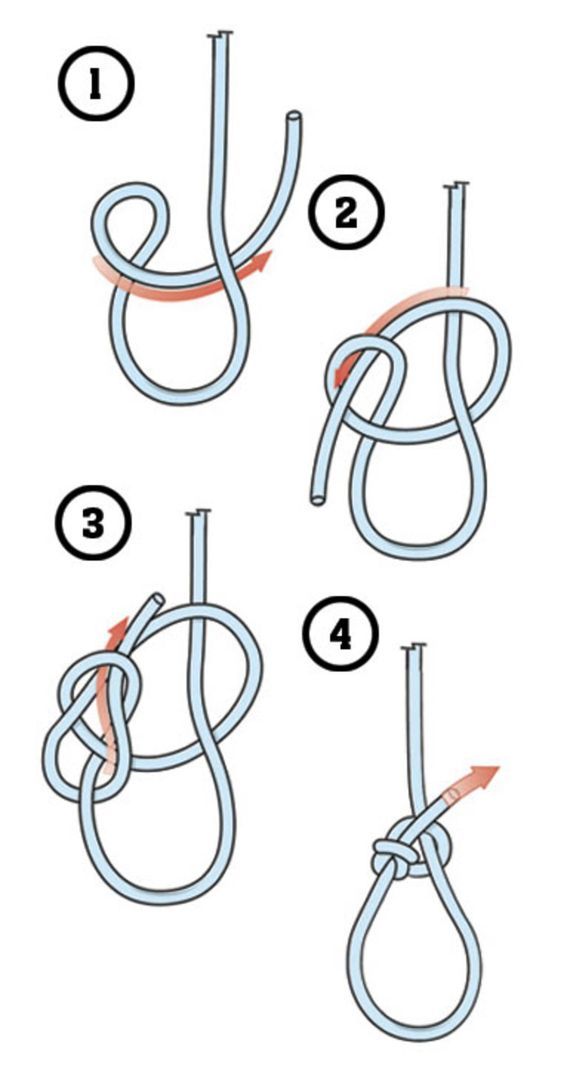 1

2

3

4