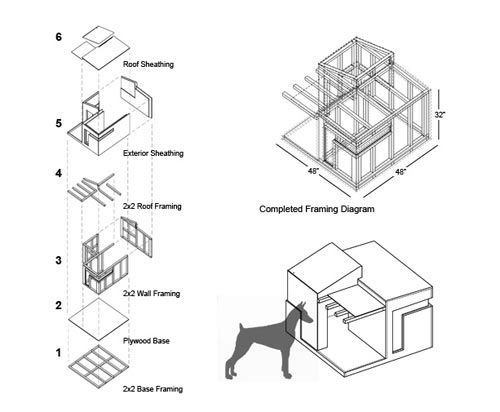 6
Roof Sheathing

5
Exterior Sheathing

4
2x2 Roof Framing

3
2x2 Wall Framing

2
Plywood Base

1
2x2 Base Framing

32"
48"
48"

Completed Framing Diagram