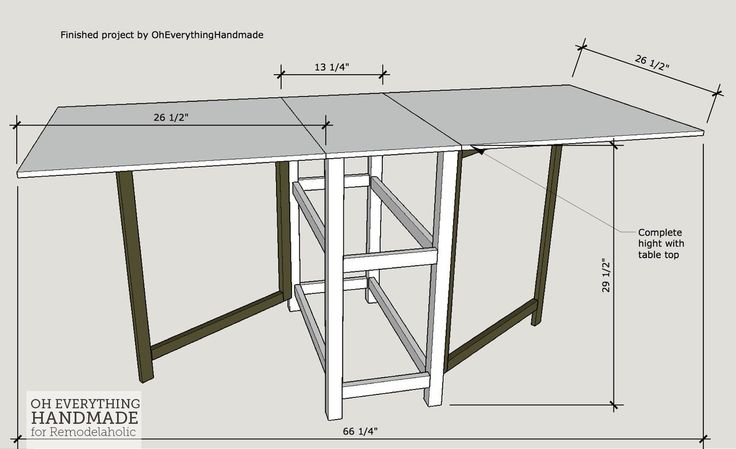 Finished project by OhEverythingHandmade

13 1/4"

26 1/2"

26 1/2"

Complete hight with table top

29 1/2"

OH EVERYTHING
HANDMADE
for Remodelaholic

66 1/4"